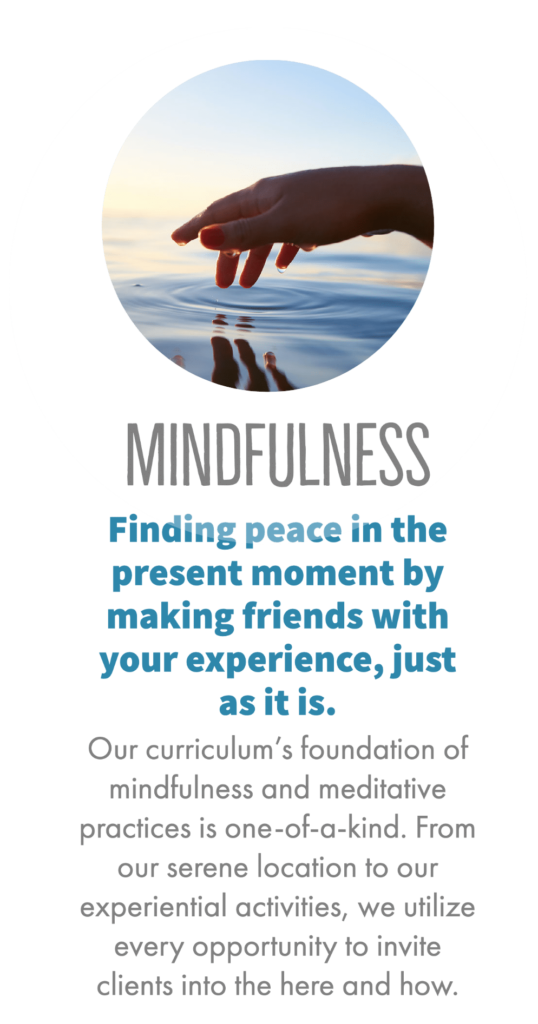 MINDFULNESS

Finding peace in the present moment by making friends with your experience, just as it is.

Our curriculum's foundation of mindfulness and meditative practices is one-of-a-kind. From our serene location to our experiential activities, we utilize every opportunity to invite clients into the here and how.